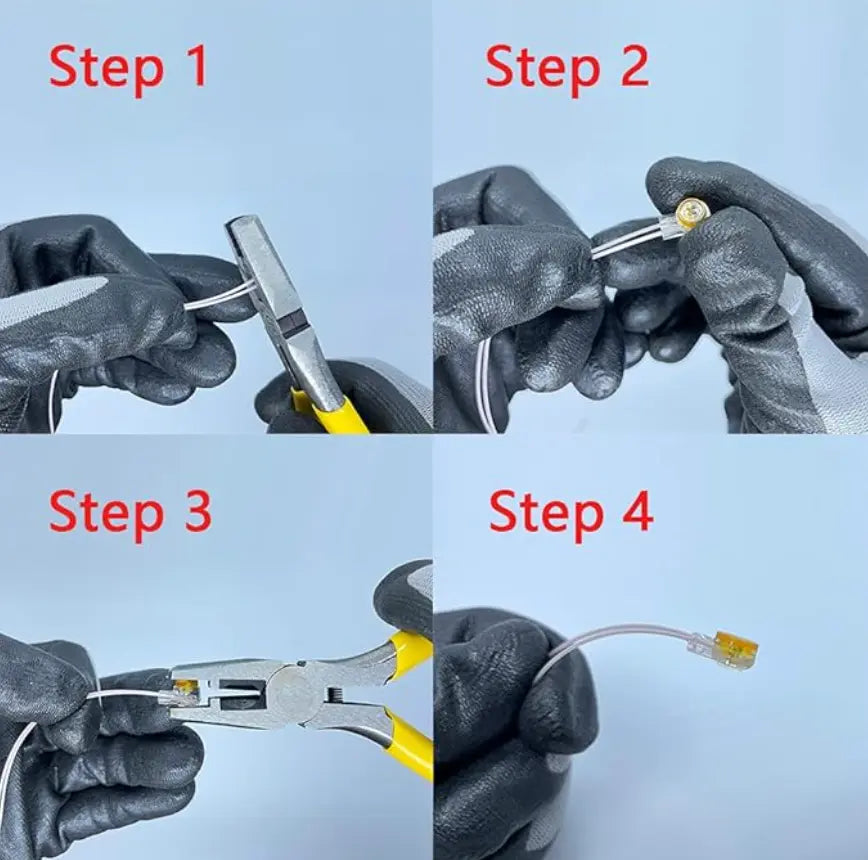 Step 1

Step 2

Step 3

Step 4